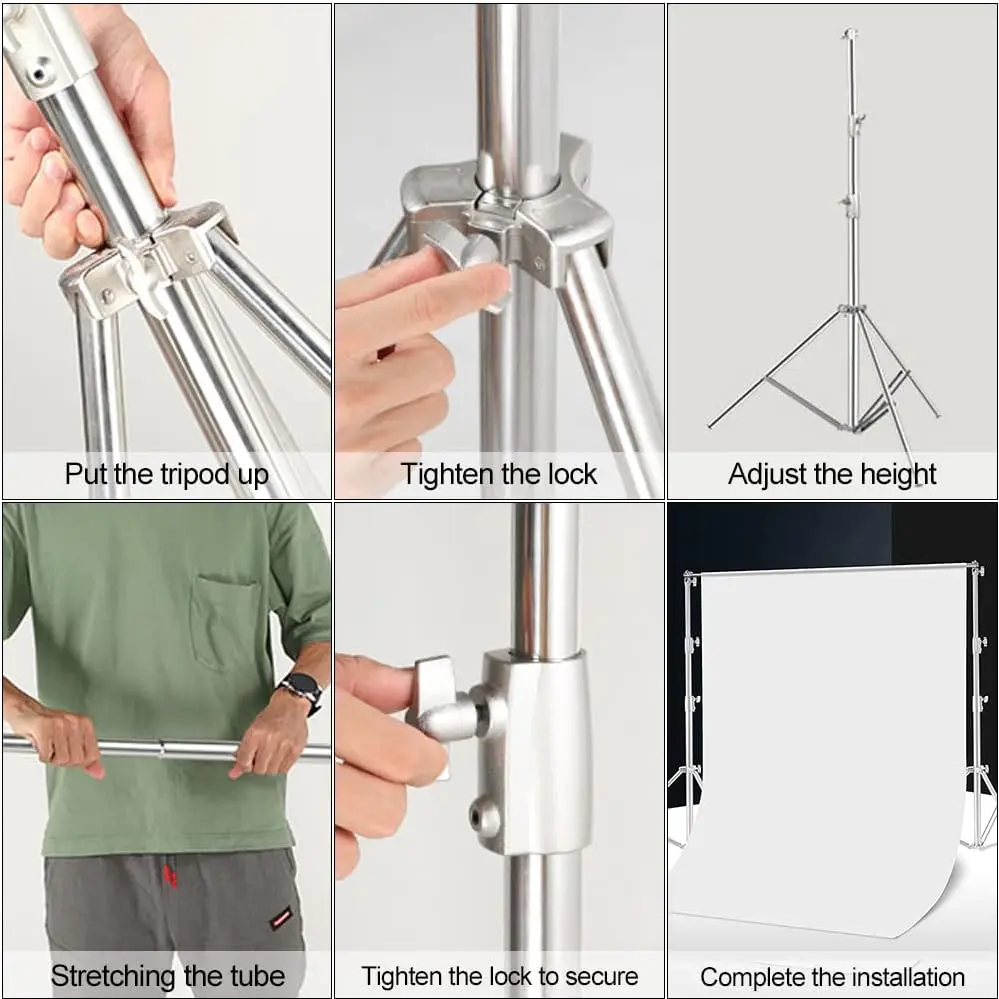 Put the tripod up

Tighten the lock

Adjust the height

Stretching the tube

Tighten the lock to secure

Complete the installation