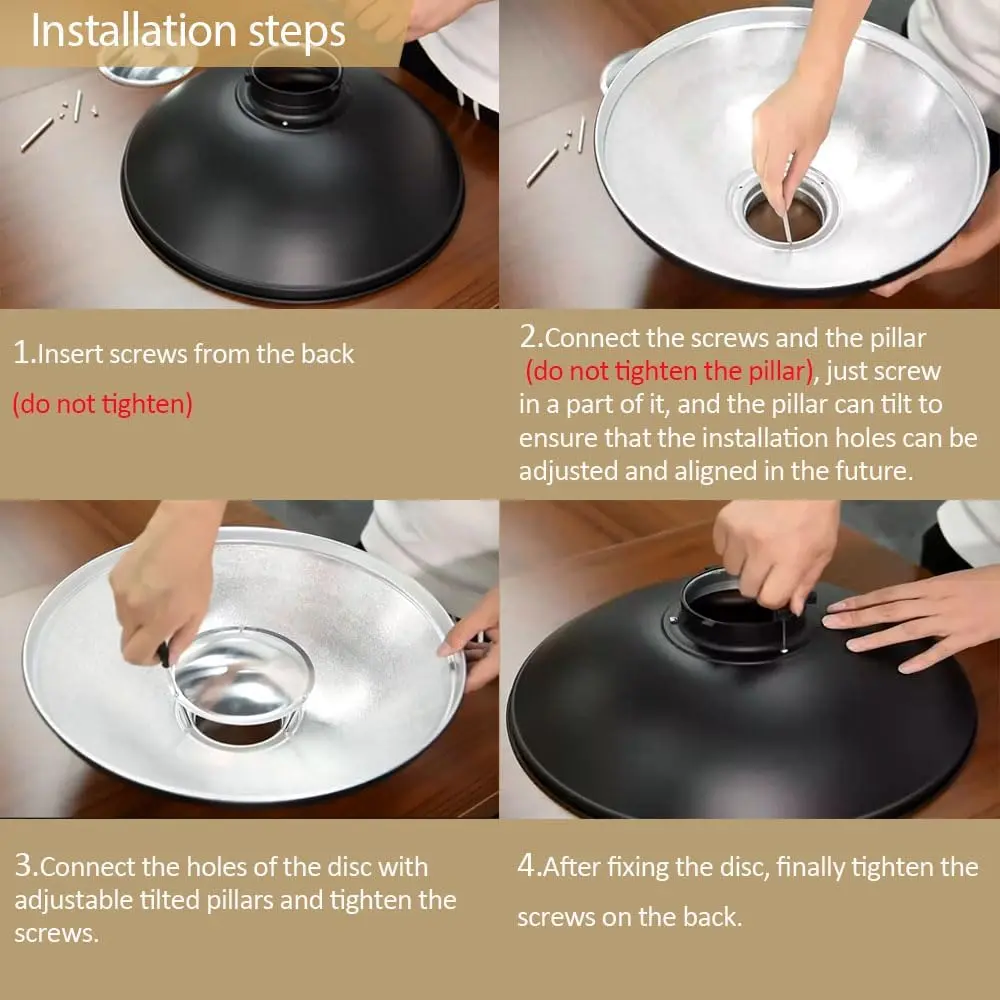 Installation steps

1.Insert screws from the back

(do not tighten)

2.Connect the screws and the pillar (do not tighten the pillar), just screw in a part of it, and the pillar can tilt to ensure that the installation holes can be adjusted and aligned in the future.

3.Connect the holes of the disc with adjustable tilted pillars and tighten the screws.

4.After fixing the disc, finally tighten the screws on the back.